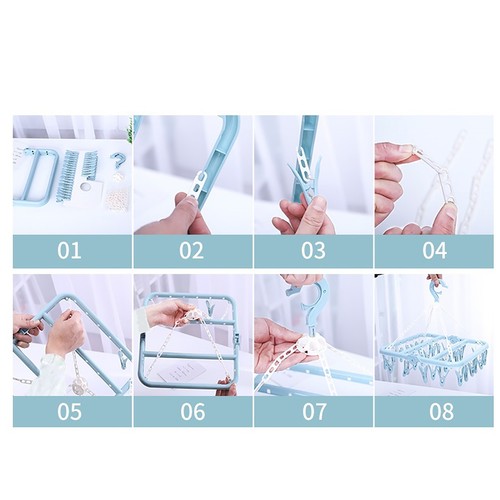 01

02

03

04

05

06

07

08